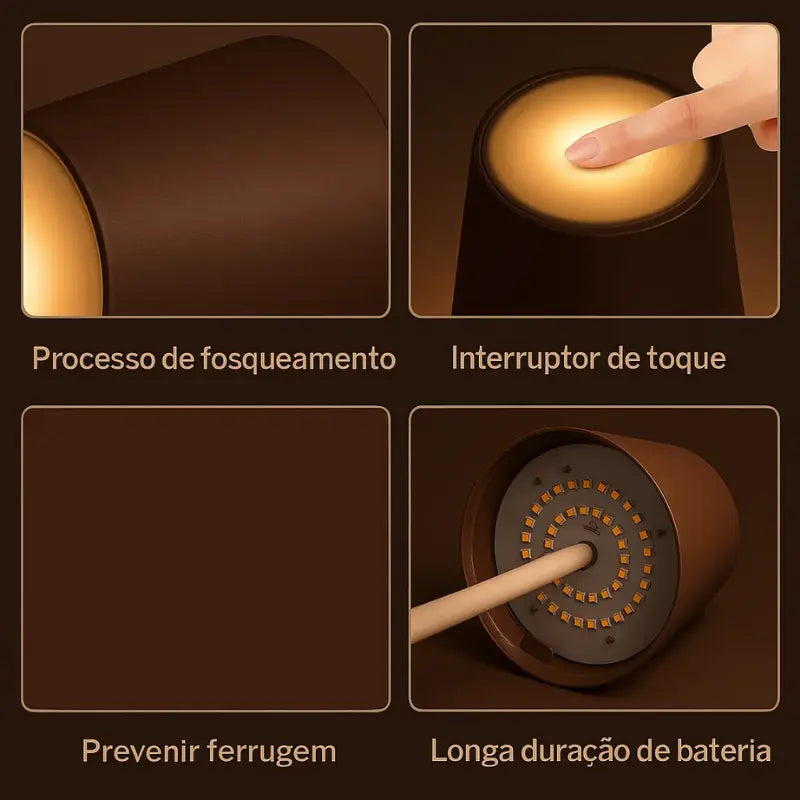 Processo de fosqueamento

Interruptor de toque

Prevenir ferrugem

Longa duração de bateria